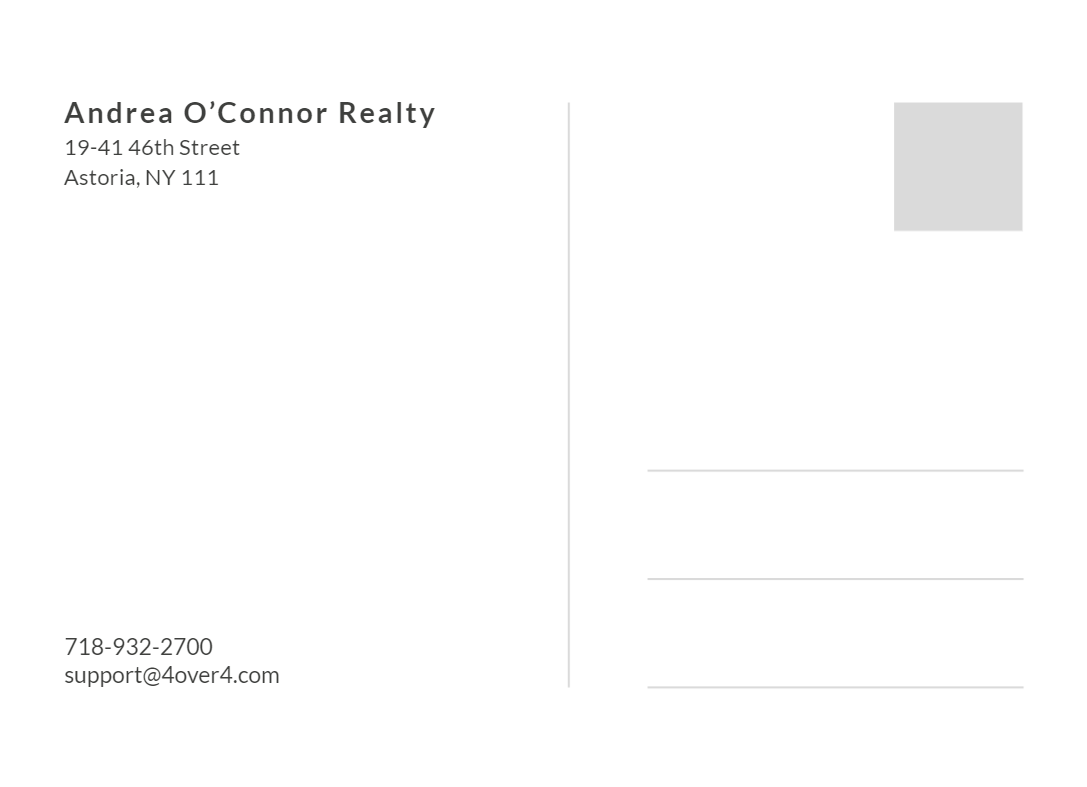 Andrea O’Connor Realty
19-41 46th Street
Astoria, NY 111

718-932-2700
support@4over4.com